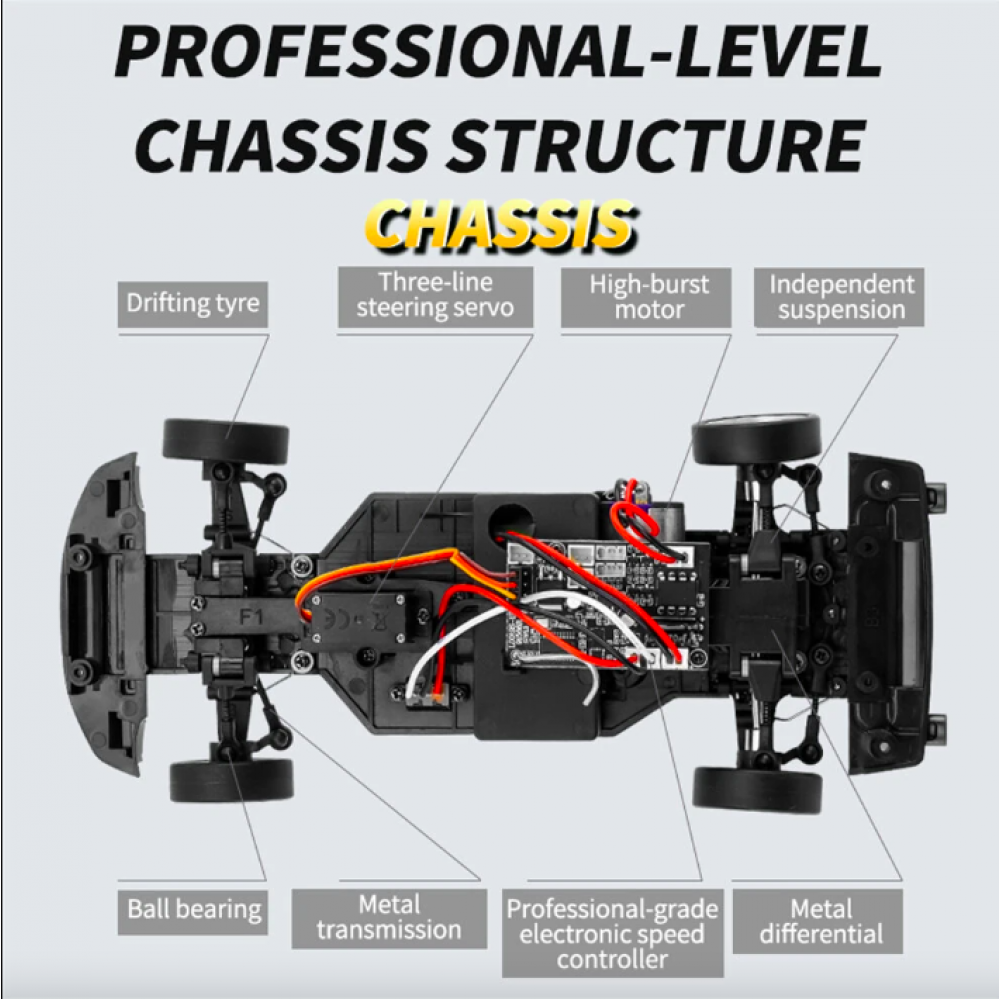 PROFESSIONAL-LEVEL CHASSIS STRUCTURE

CHASSIS

Drifting tyre

Three-line steering servo

High-burst motor

Independent suspension

F1

Ball bearing

Metal transmission

Professional-grade electronic speed controller

Metal differential